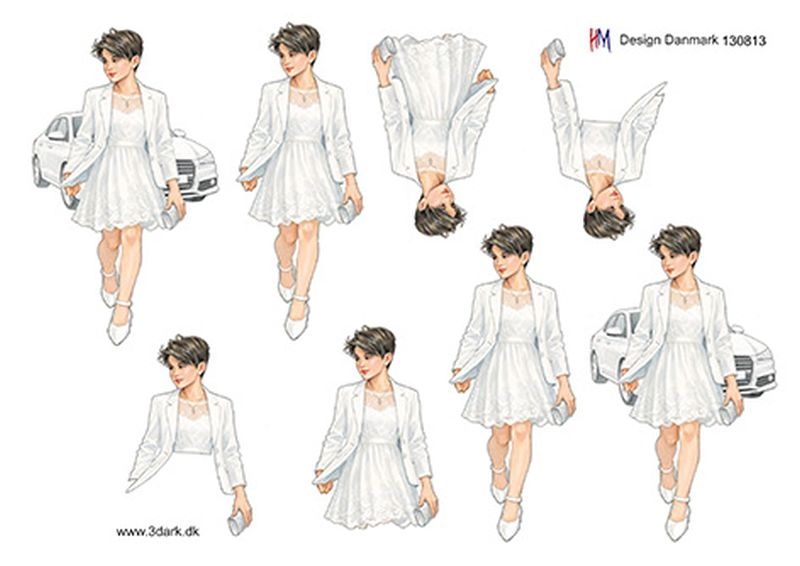 HM Design Danmark 130813

www.3dark.dk